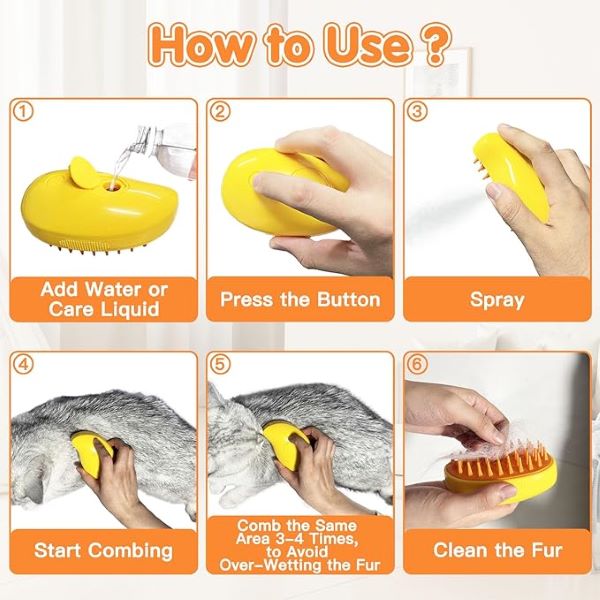 How to Use ?

①
Add Water or Care Liquid

②
Press the Button

③
Spray

④
Start Combing

⑤
Comb the Same Area 3-4 Times, to Avoid Over-Wetting the Fur

⑥
Clean the Fur